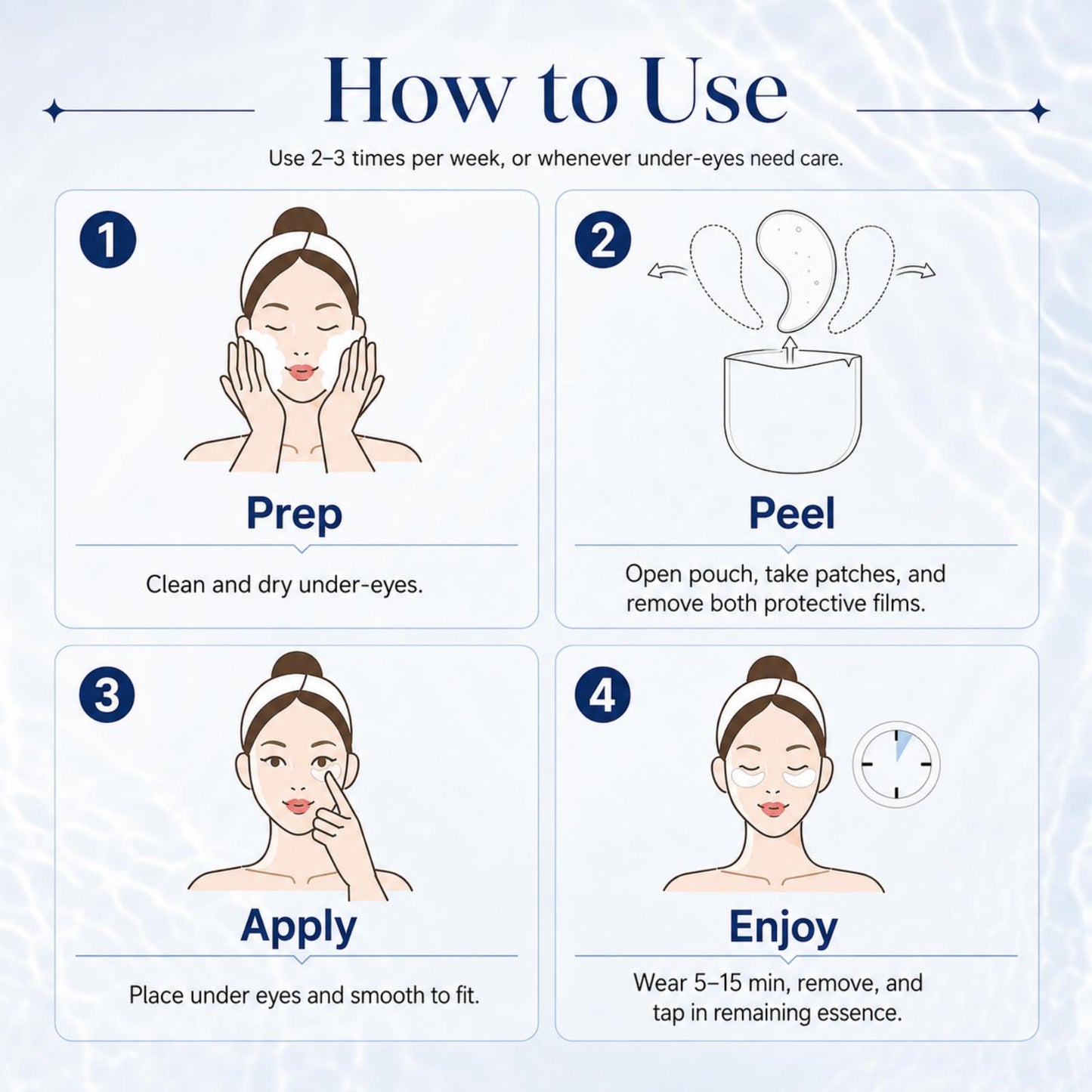 How to Use

Use 2–3 times per week, or whenever under-eyes need care.

1

Prep

Clean and dry under-eyes.

2

Peel

Open pouch, take patches, and remove both protective films.

3

Apply

Place under eyes and smooth to fit.

4

Enjoy

Wear 5–15 min, remove, and tap in remaining essence.