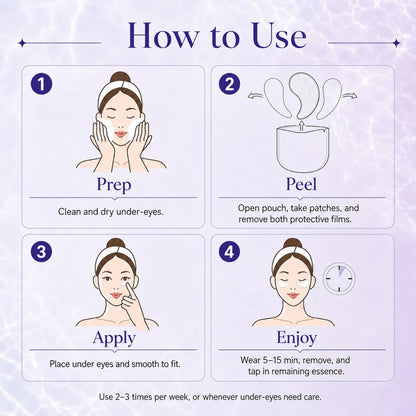 How to Use

1

Prep

Clean and dry under-eyes.

2

Peel

Open pouch, take patches, and remove both protective films.

3

Apply

Place under eyes and smooth to fit.

4

Enjoy

Wear 5–15 min, remove, and tap in remaining essence.

Use 2–3 times per week, or whenever under-eyes need care.