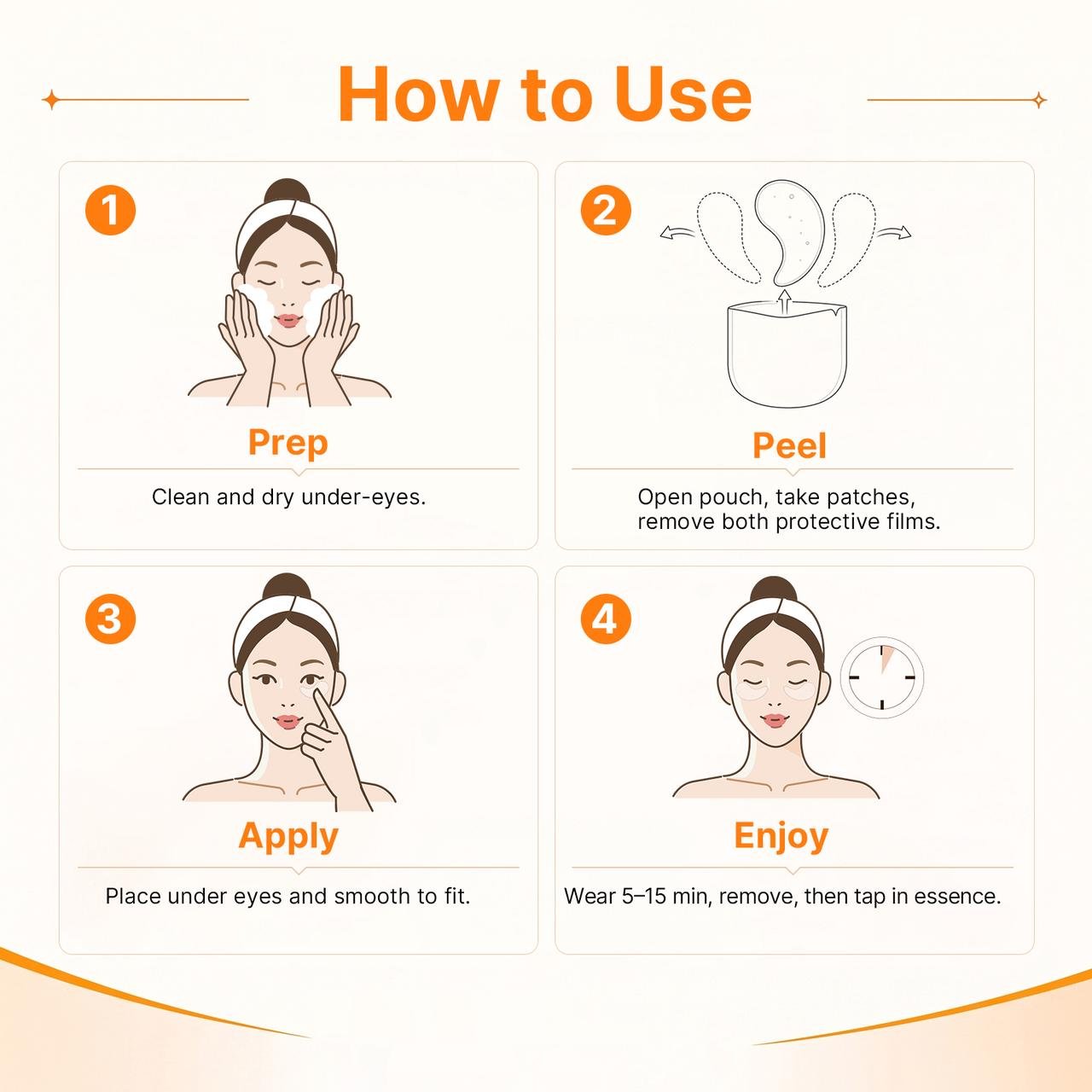 How to Use

1

Prep

Clean and dry under-eyes.

2

Peel

Open pouch, take patches, remove both protective films.

3

Apply

Place under eyes and smooth to fit.

4

Enjoy

Wear 5–15 min, remove, then tap in essence.