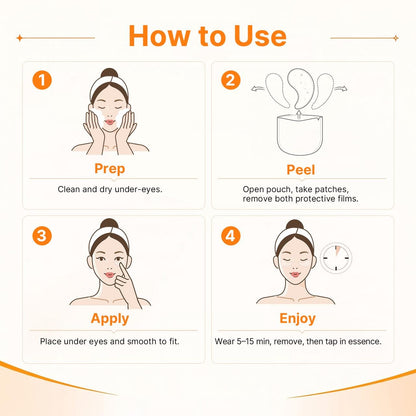 How to Use

1
Prep
Clean and dry under-eyes.

2
Peel
Open pouch, take patches, remove both protective films.

3
Apply
Place under eyes and smooth to fit.

4
Enjoy
Wear 5–15 min, remove, then tap in essence.