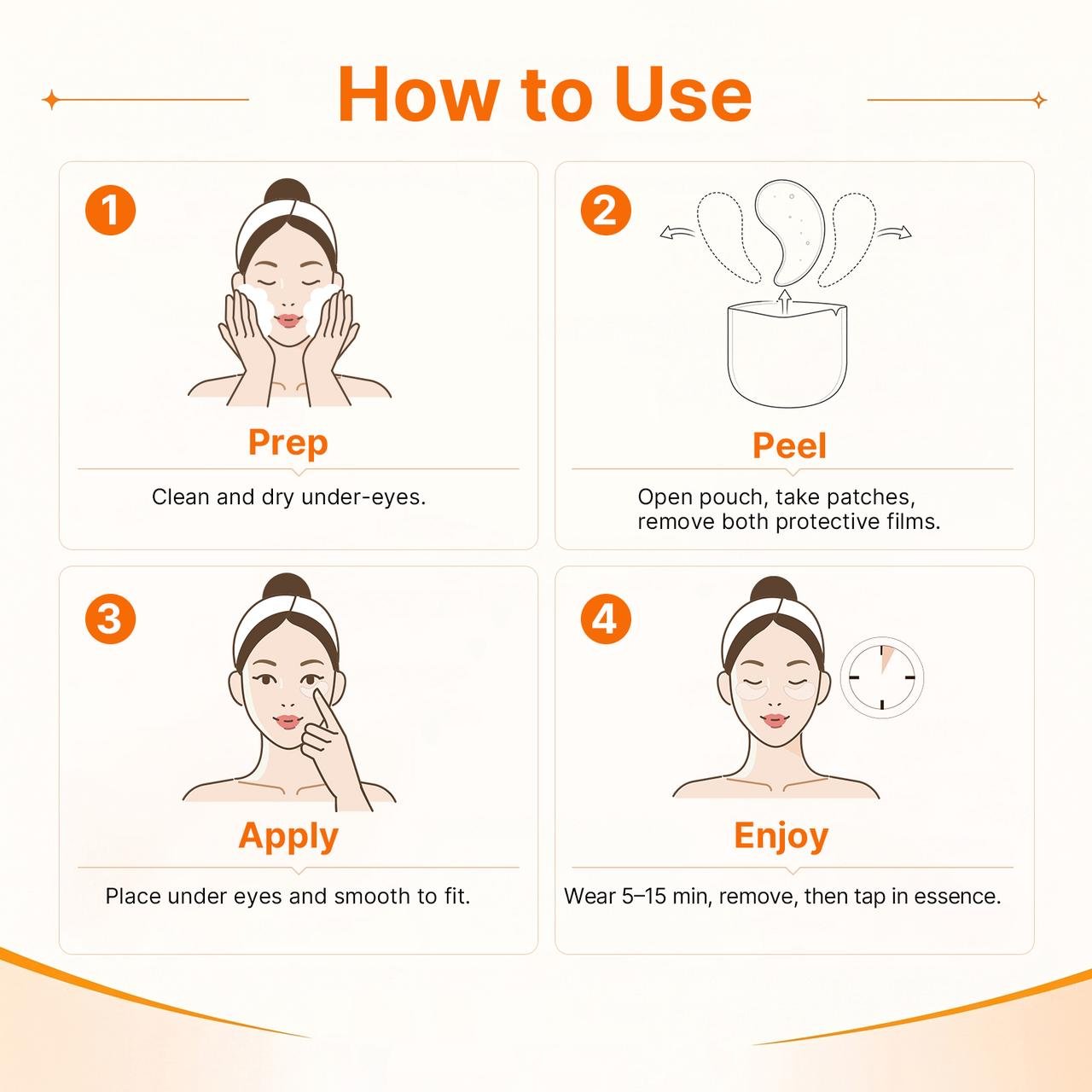 How to Use

1

Prep

Clean and dry under-eyes.

2

Peel

Open pouch, take patches, remove both protective films.

3

Apply

Place under eyes and smooth to fit.

4

Enjoy

Wear 5–15 min, remove, then tap in essence.